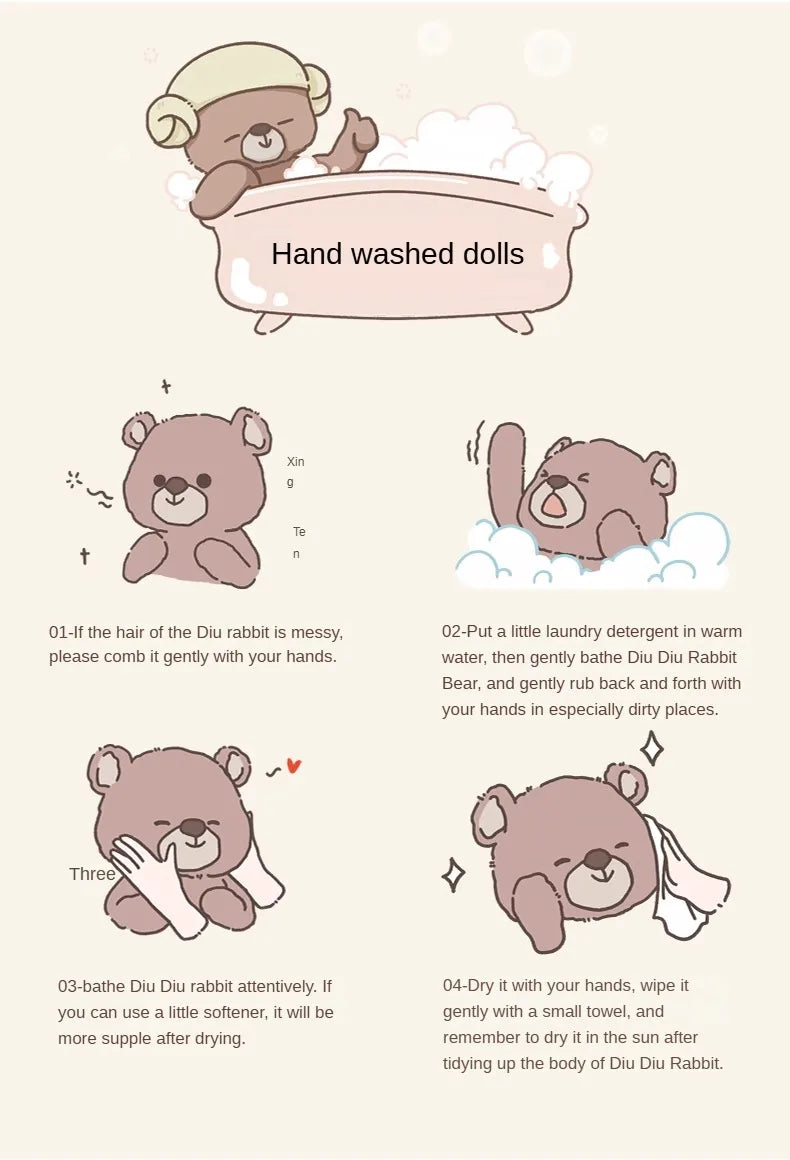 Hand washed dolls

Xin
g

Te
n

01-If the hair of the Diu rabbit is messy, please comb it gently with your hands.

02-Put a little laundry detergent in warm water, then gently bathe Diu Diu Rabbit Bear, and gently rub back and forth with your hands in especially dirty places.

Three

03-bathe Diu Diu rabbit attentively. If you can use a little softener, it will be more supple after drying.

04-Dry it with your hands, wipe it gently with a small towel, and remember to dry it in the sun after tidying up the body of Diu Diu Rabbit.